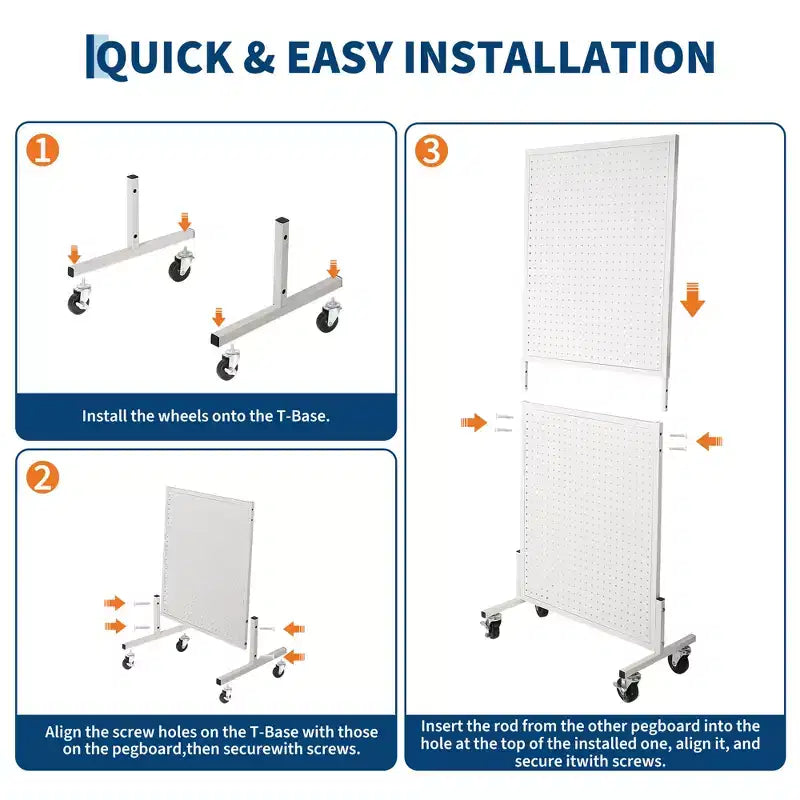 QUICK & EASY INSTALLATION

1

Install the wheels onto the T-Base.

2

Align the screw holes on the T-Base with those on the pegboard,then securewith screws.

3

Insert the rod from the other pegboard into the hole at the top of the installed one, align it, and secure itwith screws.